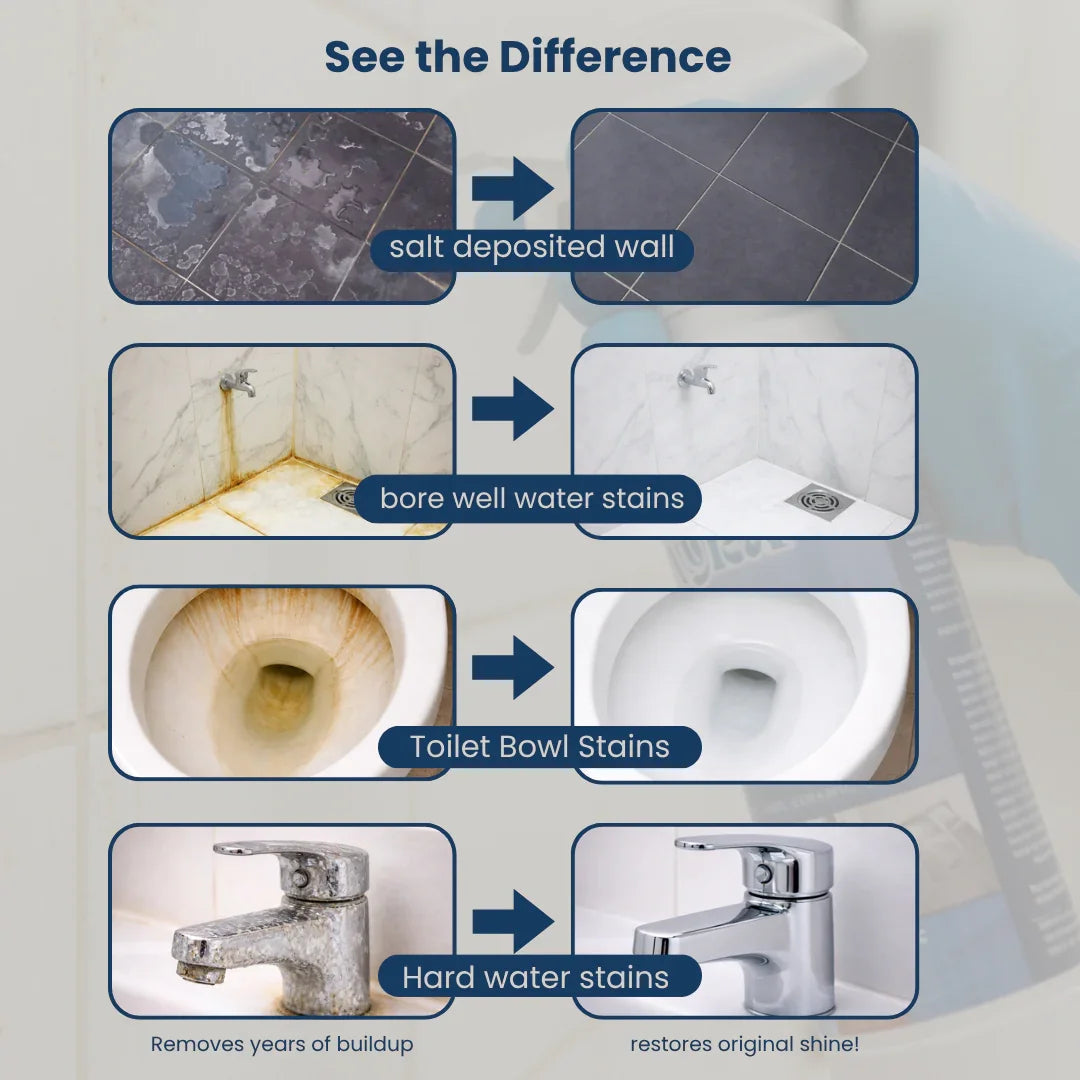 See the Difference

salt deposited wall

bore well water stains

Toilet Bowl Stains

Hard water stains

Removes years of buildup

restores original shine!